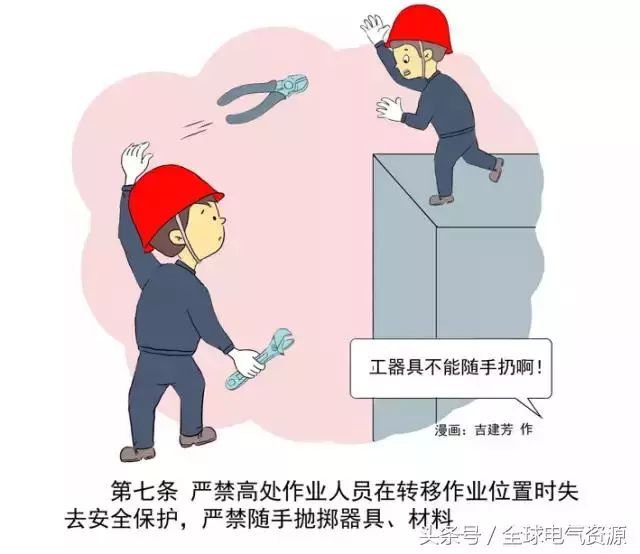 工器具不能随手扔啊！

漫画：吉建芳 作

第七条 严禁高处作业人员在转移作业位置时失去安全保护，严禁随手抛掷器具、材料

头条号 / 全球电气资源